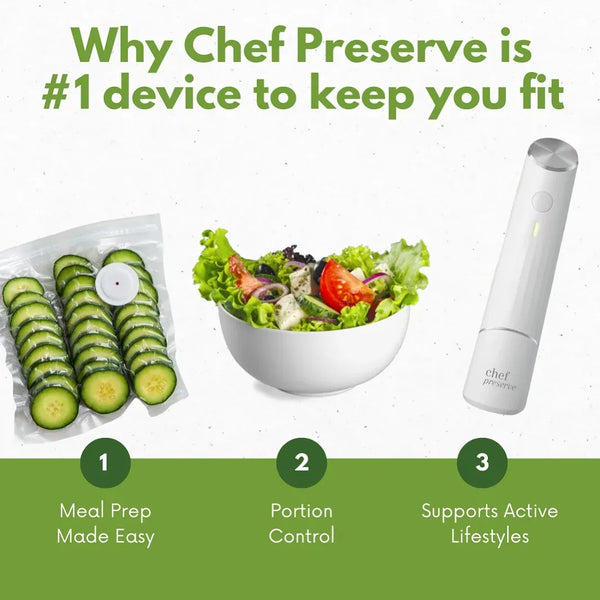 Why Chef Preserve is #1 device to keep you fit

chef preserve

1

Meal Prep Made Easy

2

Portion Control

3

Supports Active Lifestyles